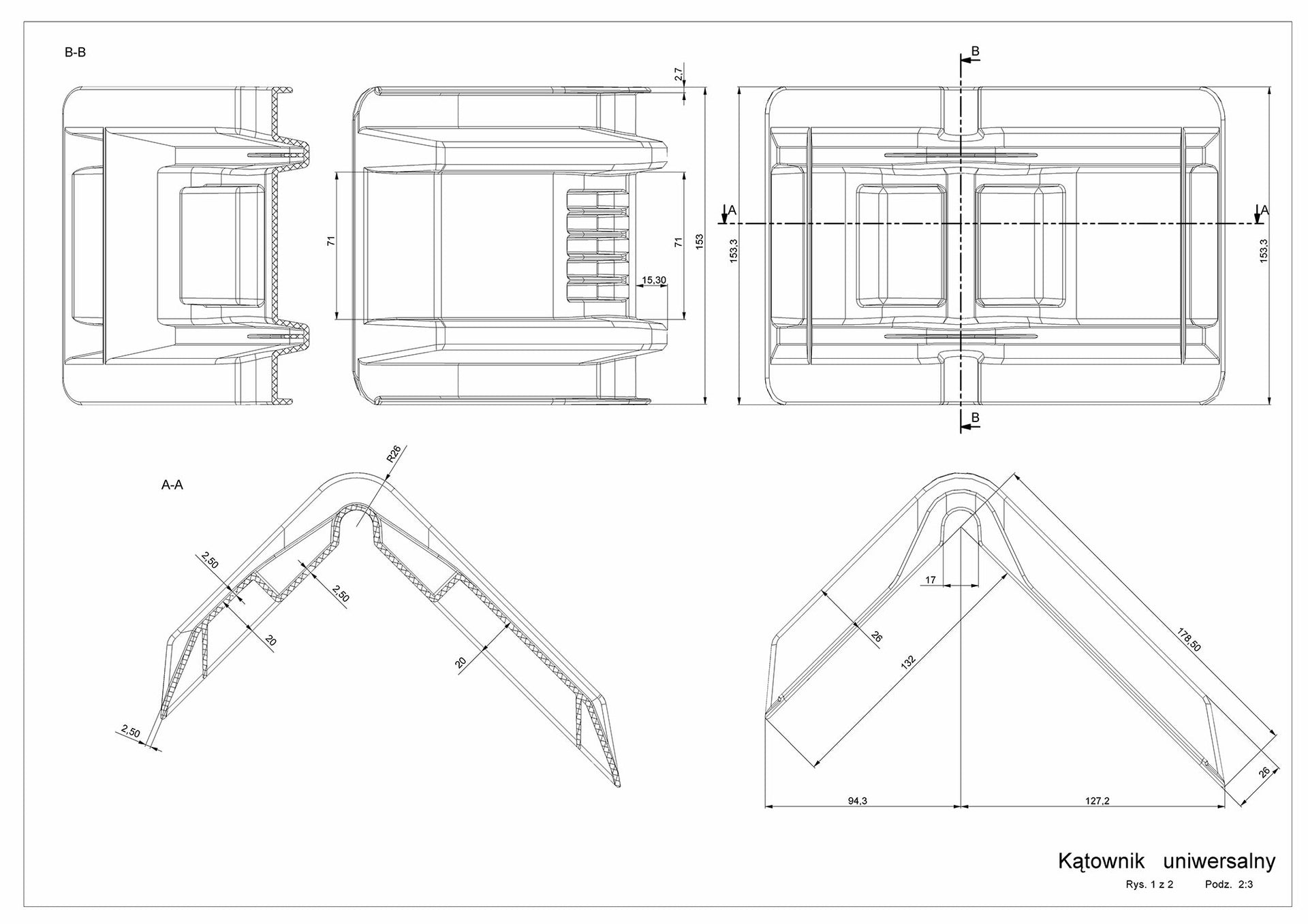 B-B

2,7

71

71

153

15,30

B

A

A

153,3

153,3

B

A-A

R26

2,50

2,50

20

20

2,50

17

26

132

178,50

26

94,3

127,2

Kątownik uniwersalny

Rys. 1 z 2 Podz. 2:3